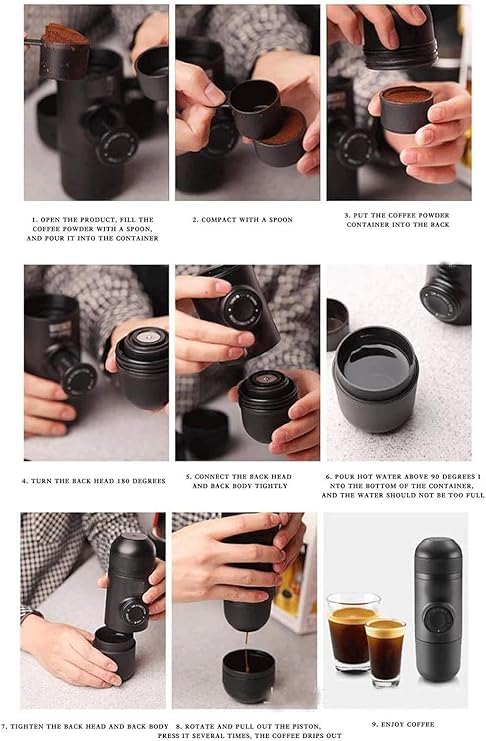 1. OPEN THE PRODUCT, FILL THE COFFEE POWDER WITH A SPOON, AND POUR IT INTO THE CONTAINER

2. COMPACT WITH A SPOON

3. PUT THE COFFEE POWDER CONTAINER INTO THE BACK

4. TURN THE BACK HEAD 180 DEGREES

5. CONNECT THE BACK HEAD AND BACK BODY TIGHTLY

6. POUR HOT WATER ABOVE 90 DEGREES I NTO THE BOTTOM OF THE CONTAINER, AND THE WATER SHOULD NOT BE TOO FULL

7. TIGHTEN THE BACK HEAD AND BACK BODY

8. ROTATE AND PULL OUT THE PISTON, PRESS IT SEVERAL TIMES, THE COFFEE DRIPS OUT

9. ENJOY COFFEE