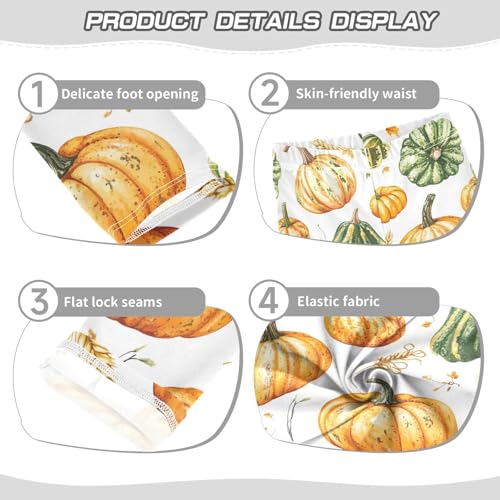 PRODUCT DETAILS DISPLAY

1 Delicate foot opening

2 Skin-friendly waist

3 Flat lock seams

4 Elastic fabric