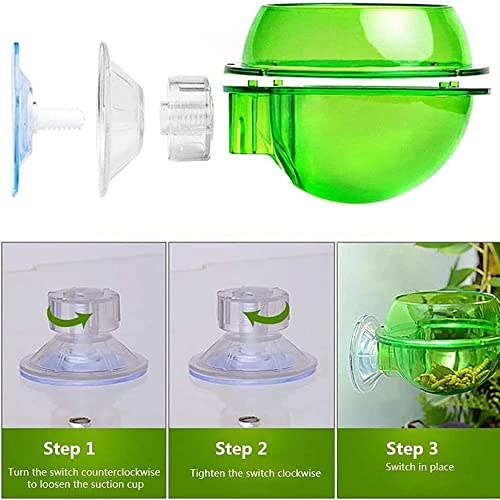 Step 1
Turn the switch counterclockwise to loosen the suction cup

Step 2
Tighten the switch clockwise

Step 3
Switch in place