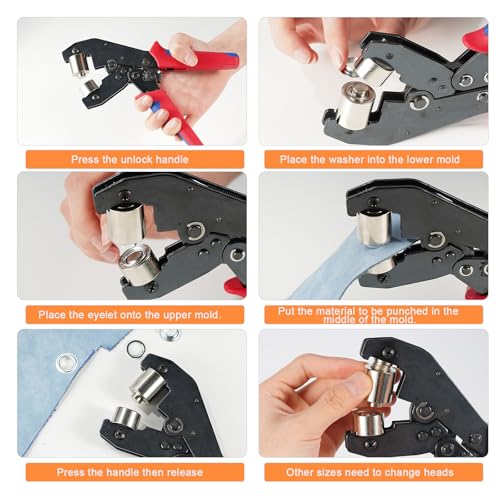 Press the unlock handle

Place the washer into the lower mold

Place the eyelet onto the upper mold.

Put the material to be punched in the middle of the mold.

Press the handle then release

Other sizes need to change heads