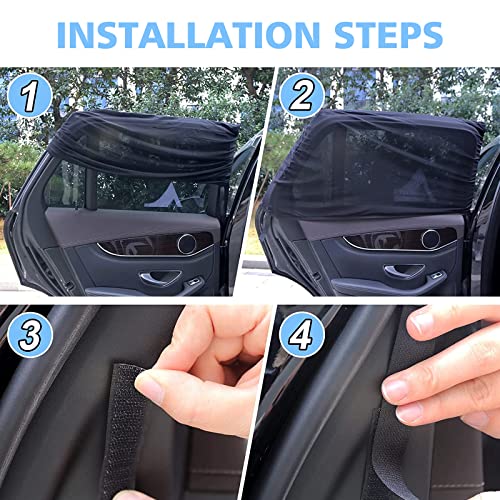 INSTALLATION STEPS

1

2

3

4