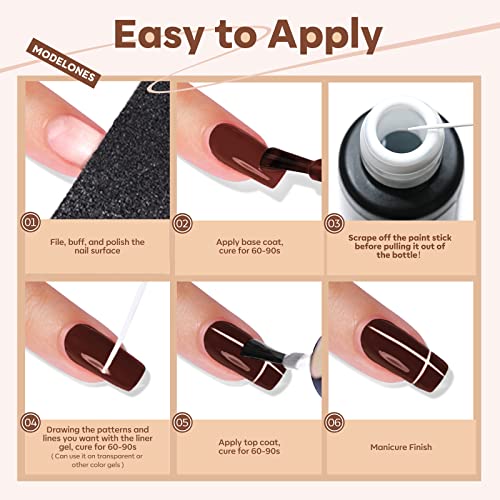 Easy to Apply

MODELONES

01
File, buff, and polish the nail surface

02
Apply base coat, cure for 60-90s

03
Scrape off the paint stick before pulling it out of the bottle!

04
Drawing the patterns and lines you want with the liner gel, cure for 60-90s
( Can use it on transparent or other color gels )

05
Apply top coat, cure for 60-90s

06
Manicure Finish