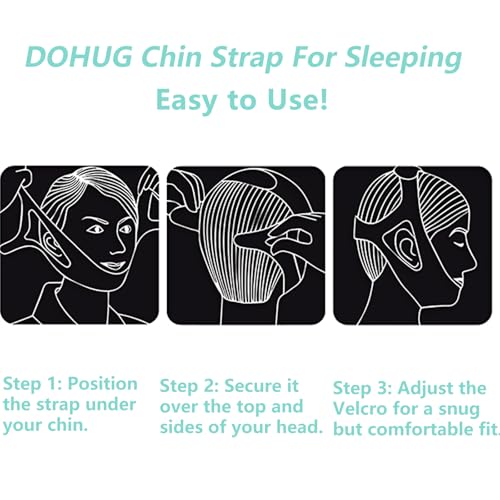 DOHUG Chin Strap For Sleeping

Easy to Use!

Step 1: Position the strap under your chin.

Step 2: Secure it over the top and sides of your head.

Step 3: Adjust the Velcro for a snug but comfortable fit.