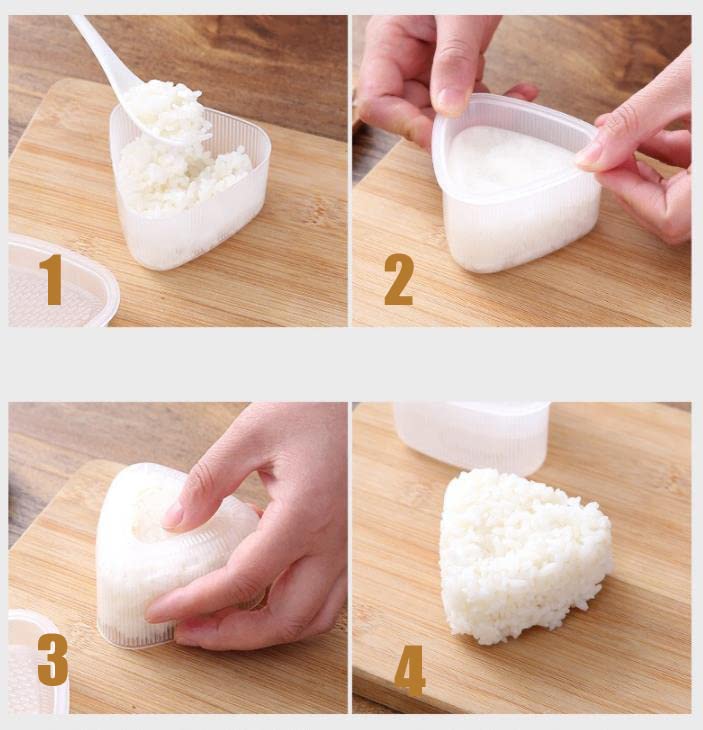 1

2

3

4