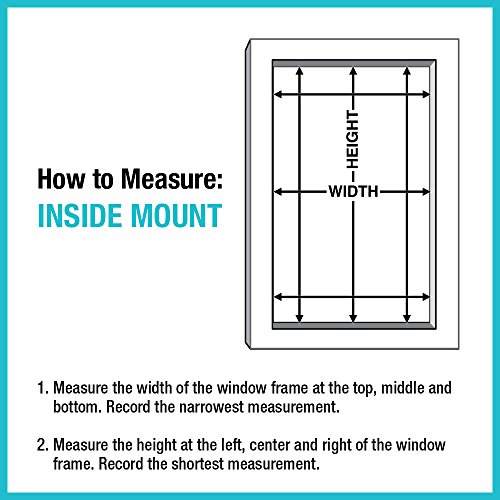 How to Measure:
INSIDE MOUNT

HEIGHT

WIDTH

1. Measure the width of the window frame at the top, middle and bottom. Record the narrowest measurement.

2. Measure the height at the left, center and right of the window frame. Record the shortest measurement.