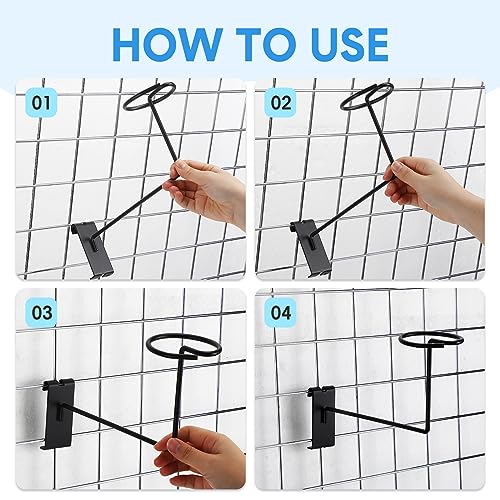 HOW TO USE

01

02

03

04