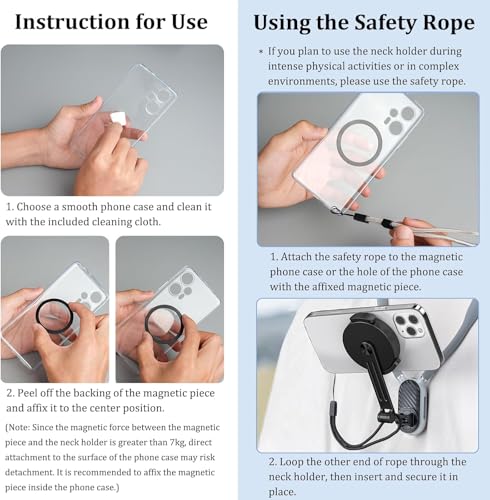 Instruction for Use

1. Choose a smooth phone case and clean it with the included cleaning cloth.

2. Peel off the backing of the magnetic piece and affix it to the center position.

(Note: Since the magnetic force between the magnetic piece and the neck holder is greater than 7kg, direct attachment to the surface of the phone case may risk detachment. It is recommended to affix the magnetic piece inside the phone case.)

Using the Safety Rope

* If you plan to use the neck holder during intense physical activities or in complex environments, please use the safety rope.

1. Attach the safety rope to the magnetic phone case or the hole of the phone case with the affixed magnetic piece.

2. Loop the other end of rope through the neck holder, then insert and secure it in place.