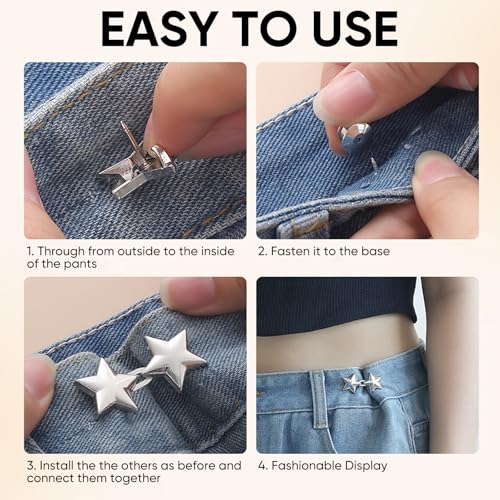 EASY TO USE

1. Through from outside to the inside of the pants

2. Fasten it to the base

3. Install the the others as before and connect them together

4. Fashionable Display