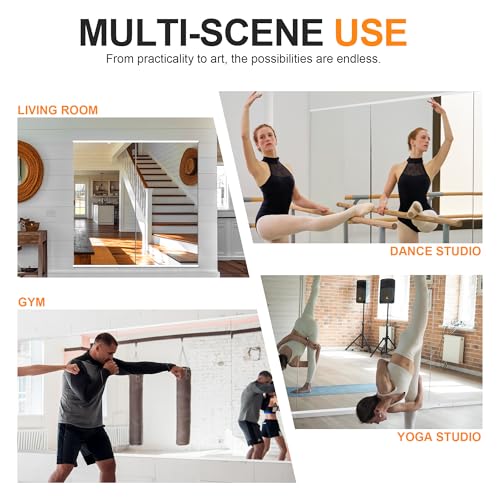 MULTI-SCENE USE
From practicality to art, the possibilities are endless.

LIVING ROOM

DANCE STUDIO

GYM

YOGA STUDIO