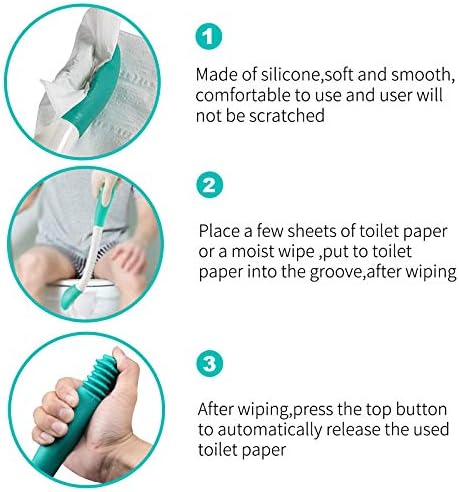 1

Made of silicone,soft and smooth, comfortable to use and user will not be scratched

2

Place a few sheets of toilet paper or a moist wipe ,put to toilet paper into the groove,after wiping

3

After wiping,press the top button to automatically release the used toilet paper