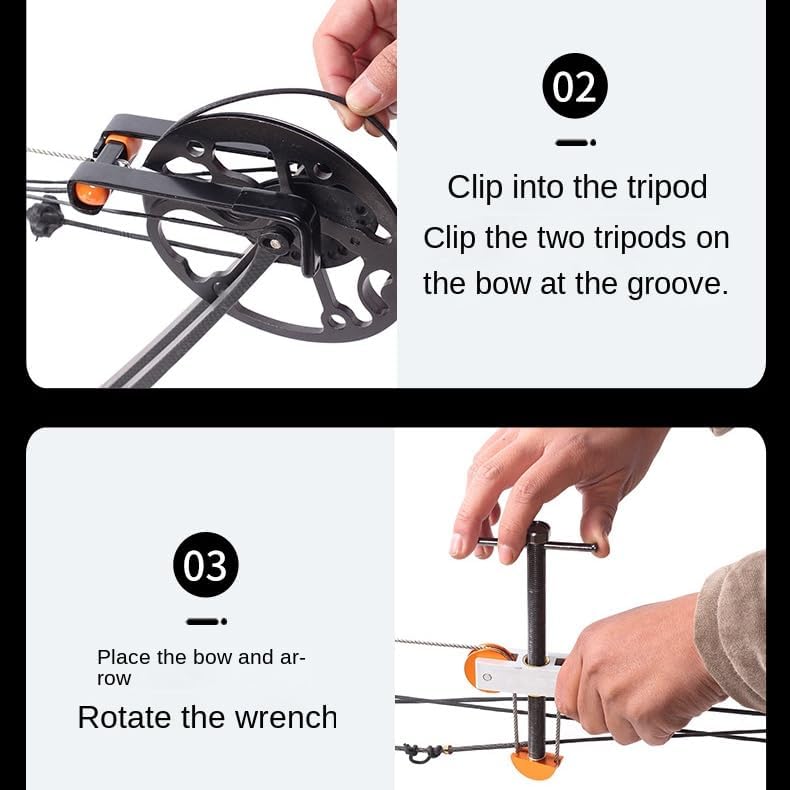 02

Clip into the tripod

Clip the two tripods on the bow at the groove.

03

Place the bow and arrow

Rotate the wrench