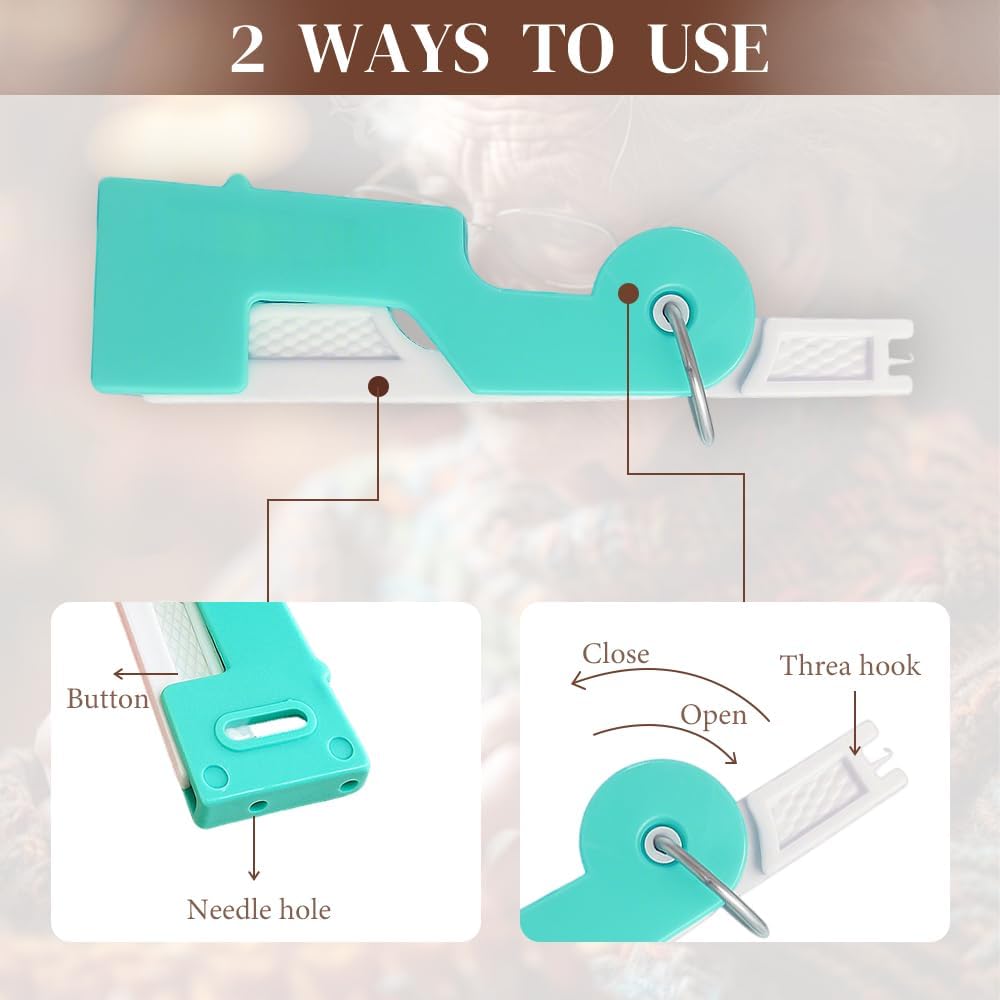 2 WAYS TO USE

Button

Needle hole

Close

Open

Threa hook