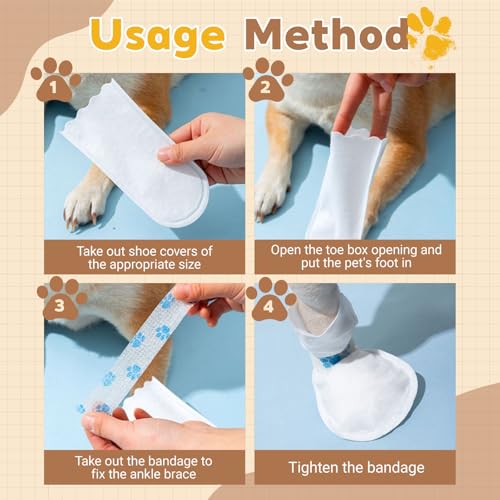 Usage Method

1

Take out shoe covers of the appropriate size

2

Open the toe box opening and put the pet's foot in

3

Take out the bandage to fix the ankle brace

4

Tighten the bandage