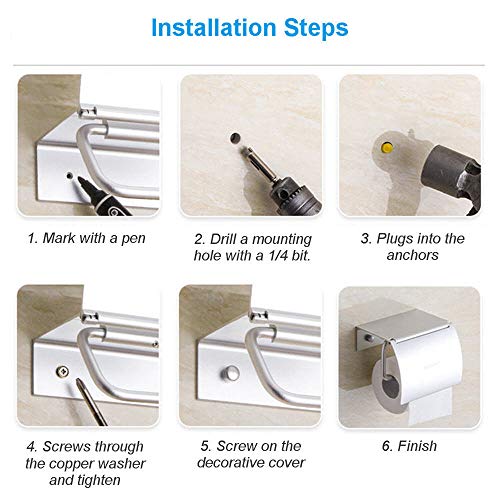 Installation Steps

1. Mark with a pen

2. Drill a mounting hole with a 1/4 bit.

3. Plugs into the anchors

4. Screws through the copper washer and tighten

5. Screw on the decorative cover

6. Finish