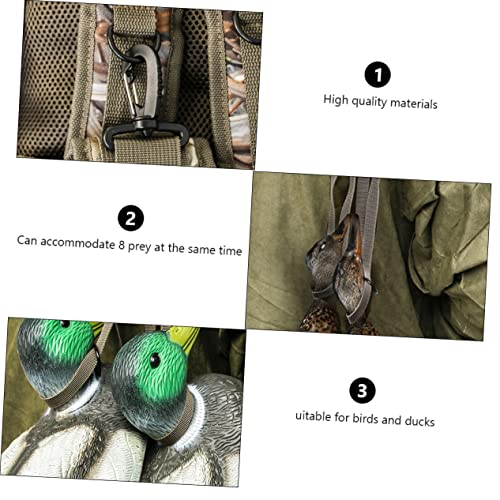 1
High quality materials

2
Can accommodate 8 prey at the same time

3
uitable for birds and ducks