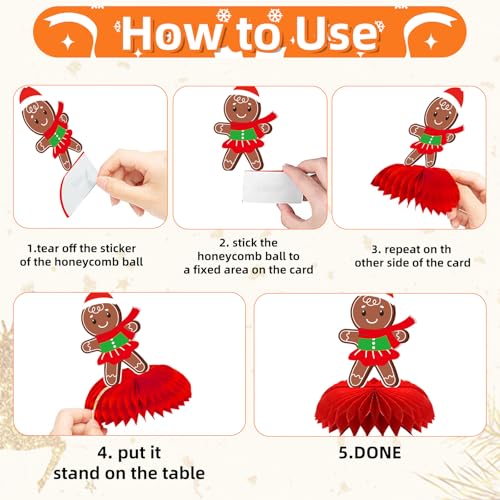 How to Use

1.tear off the sticker of the honeycomb ball

2. stick the honeycomb ball to a fixed area on the card

3. repeat on th other side of the card

4. put it stand on the table

5.DONE