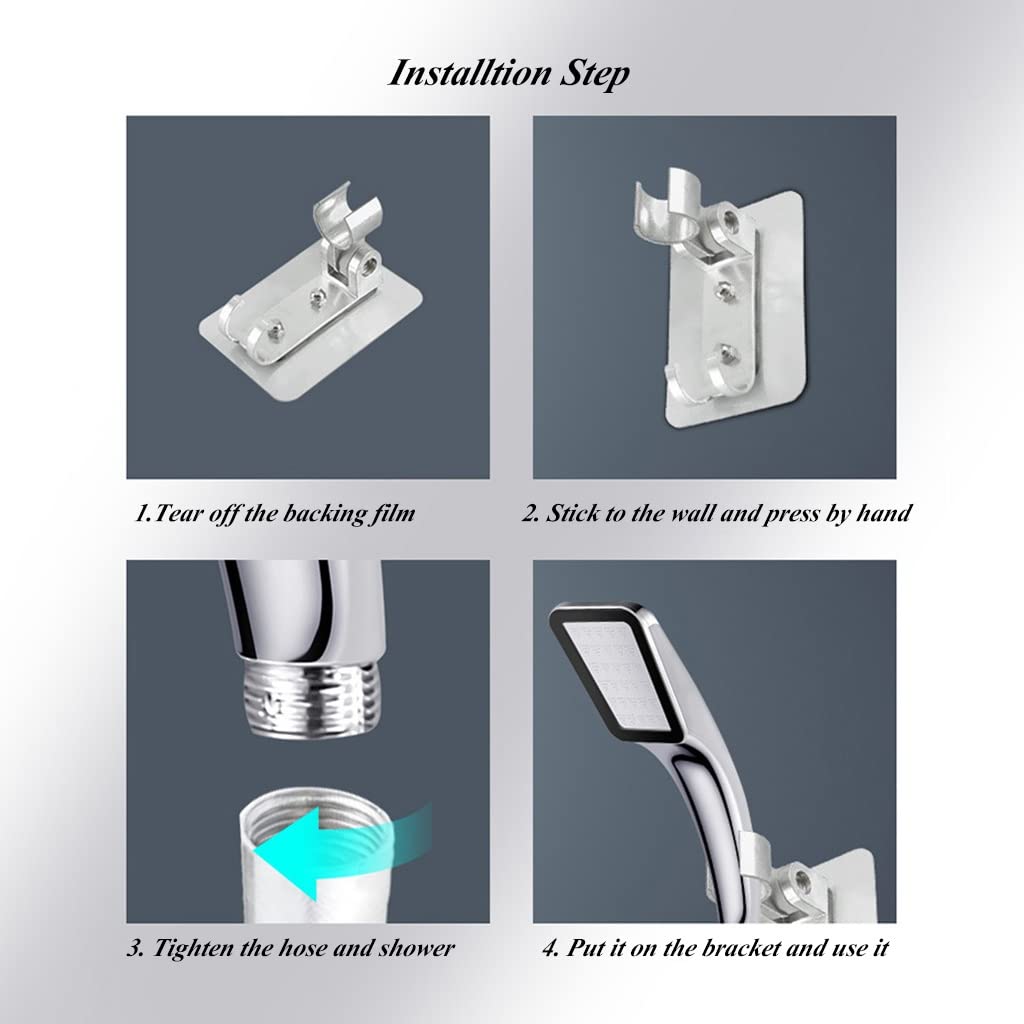 Installtion Step

1.Tear off the backing film

2. Stick to the wall and press by hand

3. Tighten the hose and shower

4. Put it on the bracket and use it