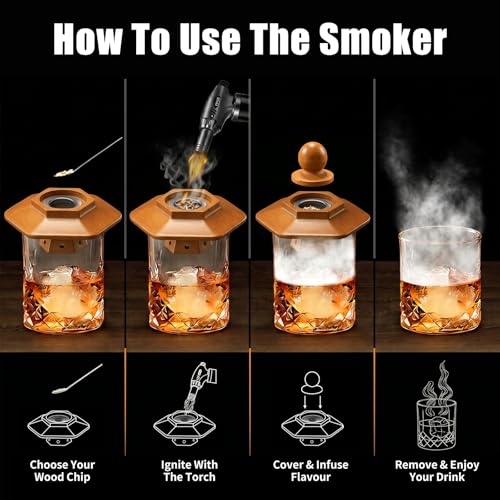 How To Use The Smoker

Choose Your Wood Chip

Ignite With The Torch

Cover & Infuse Flavour

Remove & Enjoy Your Drink