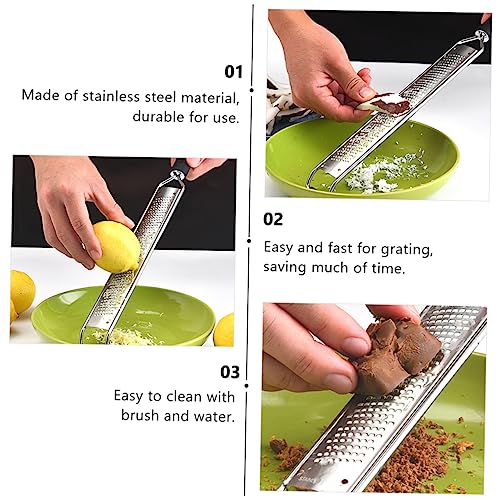 01

Made of stainless steel material, durable for use.

02

Easy and fast for grating, saving much of time.

03

Easy to clean with brush and water.