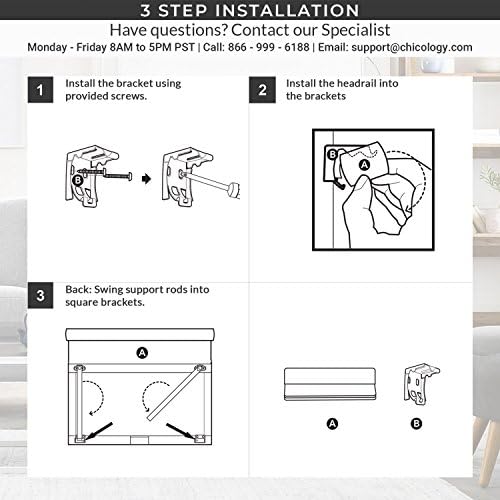 3 STEP INSTALLATION

Have questions? Contact our Specialist

Monday - Friday 8AM to 5PM PST | Call: 866 - 999 - 6188 | Email: support@chicology.com

1 Install the bracket using provided screws.

B

2 Install the headrail into the brackets

B

A

3 Back: Swing support rods into square brackets.

A

A

B