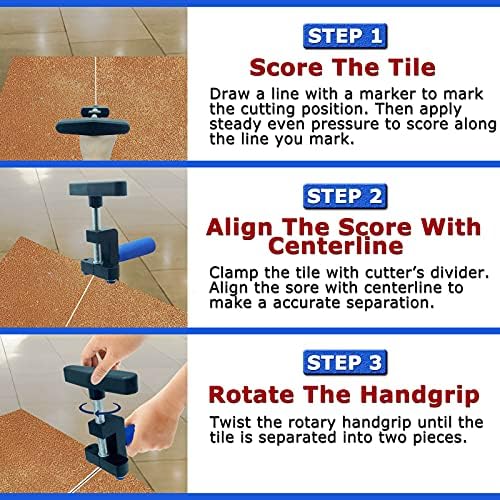 STEP 1

Score The Tile

Draw a line with a marker to mark the cutting position. Then apply steady even pressure to score along the line you mark.

STEP 2

Align The Score With Centerline

Clamp the tile with cutter's divider. Align the sore with centerline to make a accurate separation.

STEP 3

Rotate The Handgrip

Twist the rotary handgrip until the tile is separated into two pieces.