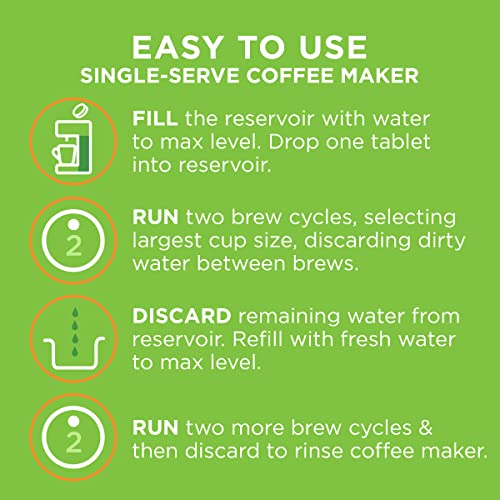 EASY TO USE
SINGLE-SERVE COFFEE MAKER

FILL the reservoir with water to max level. Drop one tablet into reservoir.

2

RUN two brew cycles, selecting largest cup size, discarding dirty water between brews.

DISCARD remaining water from reservoir. Refill with fresh water to max level.

2

RUN two more brew cycles & then discard to rinse coffee maker.