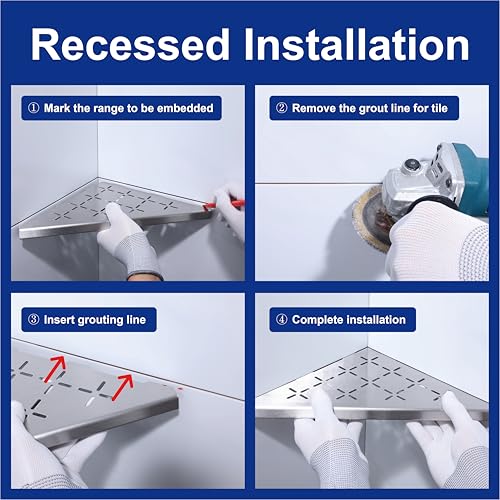 Recessed Installation

① Mark the range to be embedded

② Remove the grout line for tile

③ Insert grouting line

④ Complete installation