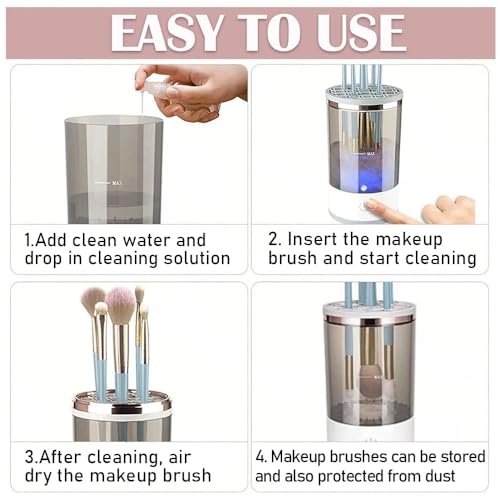 EASY TO USE

MAX

1.Add clean water and drop in cleaning solution

MAX

2. Insert the makeup brush and start cleaning

3.After cleaning, air dry the makeup brush

MAX

4. Makeup brushes can be stored and also protected from dust