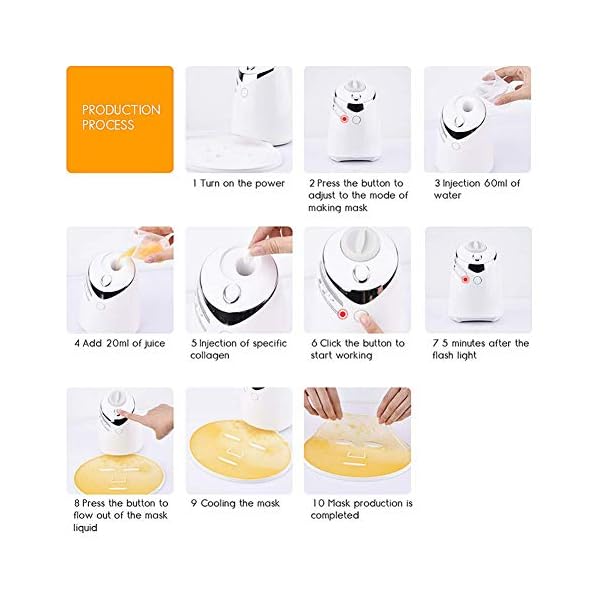 PRODUCTION PROCESS

1 Turn on the power

2 Press the button to adjust to the mode of making mask

3 Injection 60ml of water

4 Add 20ml of juice

5 Injection of specific collagen

6 Click the button to start working

7 5 minutes after the flash light

8 Press the button to flow out of the mask liquid

9 Cooling the mask

10 Mask production is completed