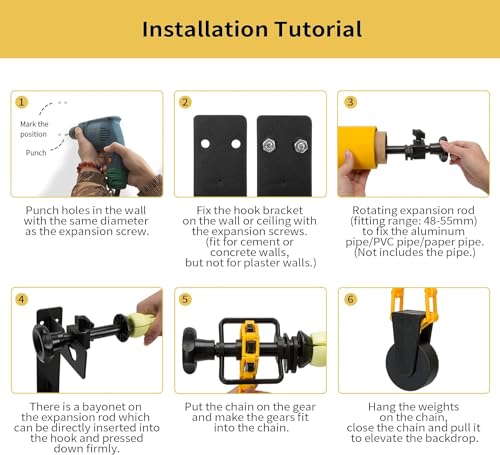 Installation Tutorial

1
Mark the position
Punch

Punch holes in the wall with the same diameter as the expansion screw.

2

Fix the hook bracket on the wall or ceiling with the expansion screws. (fit for cement or concrete walls, but not for plaster walls.)

3

Rotating expansion rod (fitting range: 48-55mm) to fix the aluminum pipe/PVC pipe/paper pipe. (Not includes the pipe.)

4

There is a bayonet on the expansion rod which can be directly inserted into the hook and pressed down firmly.

5

Put the chain on the gear and make the gears fit into the chain.

6

Hang the weights on the chain, close the chain and pull it to elevate the backdrop.