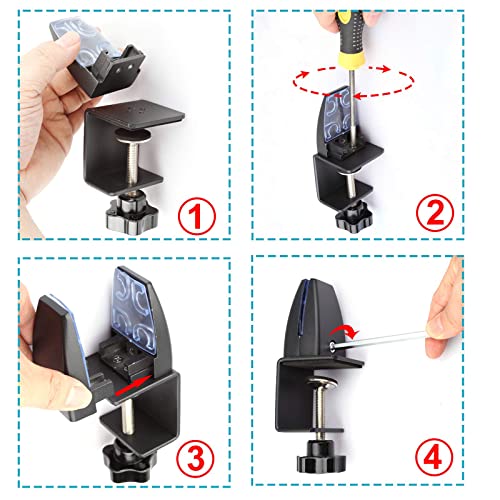 1

2

3

4