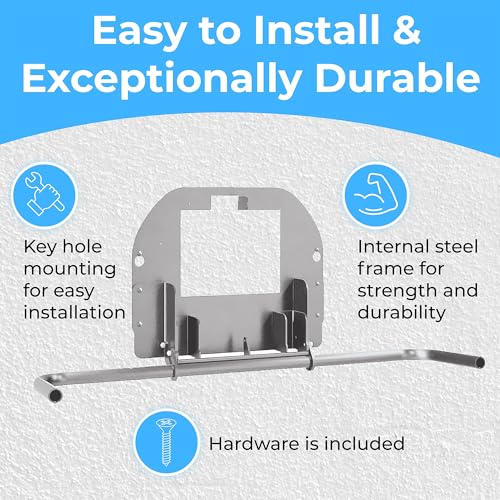 Easy to Install & Exceptionally Durable

Key hole mounting for easy installation

Internal steel frame for strength and durability

Hardware is included