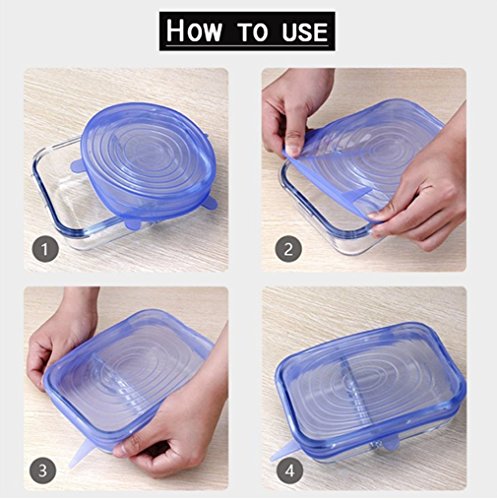 HOW TO USE

1

2

3

4