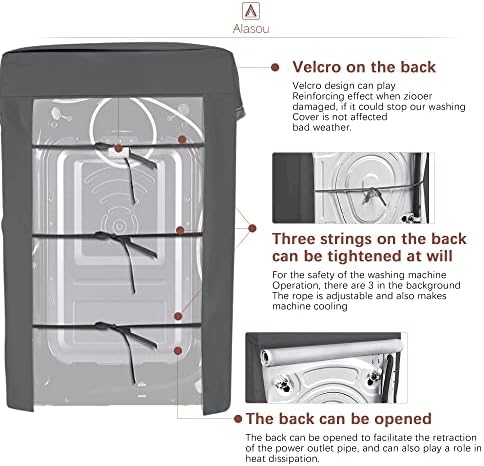 Alasou

Velcro on the back

Velcro design can play Reinforcing effect when ziooer damaged, if it could stop our washing Cover is not affected bad weather.

Three strings on the back can be tightened at will

For the safety of the washing machine Operation, there are 3 in the background The rope is adjustable and also makes machine cooling

The back can be opened

The back can be opened to facilitate the retraction of the power outlet pipe, and can also play a role in heat dissipation.