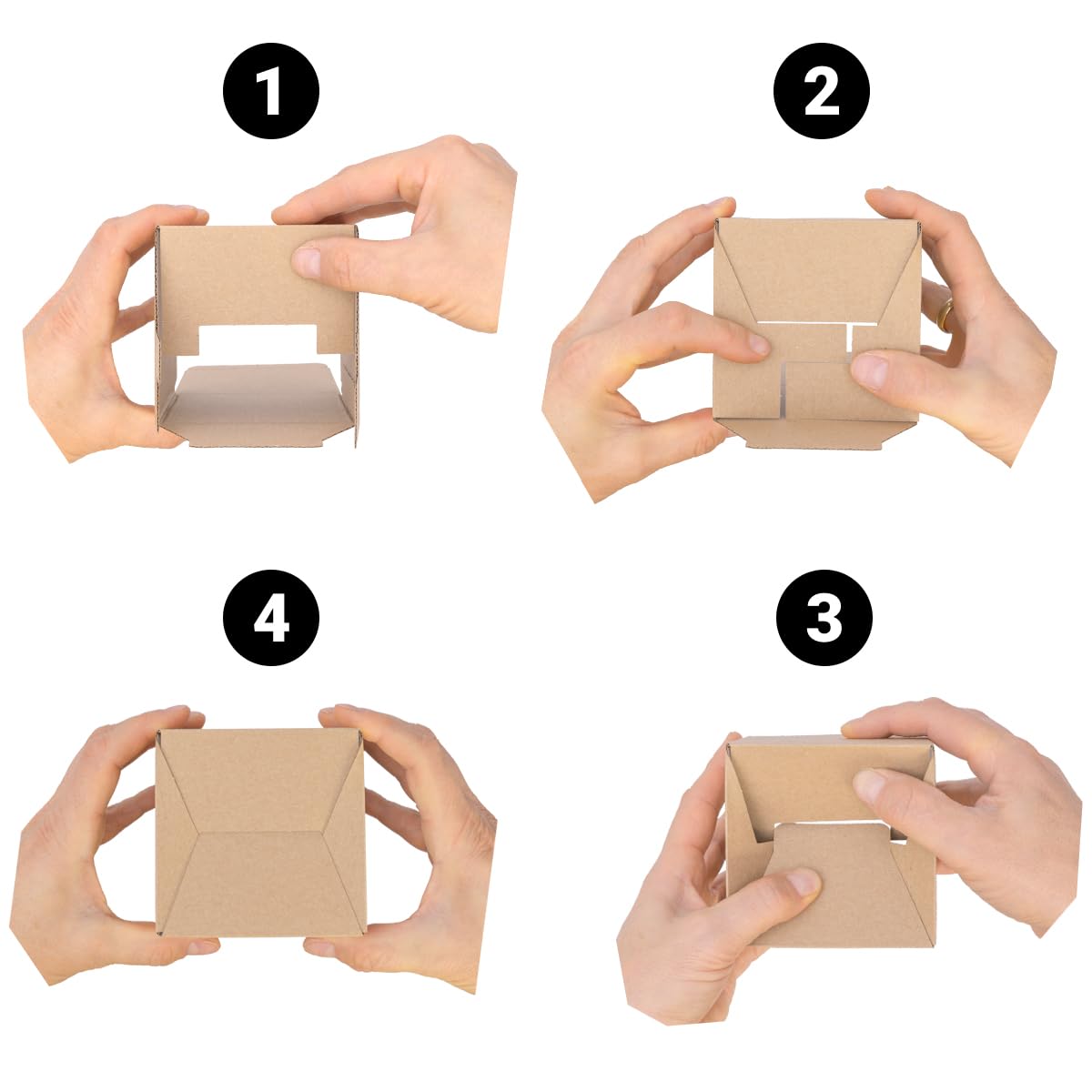 1

2

4

3