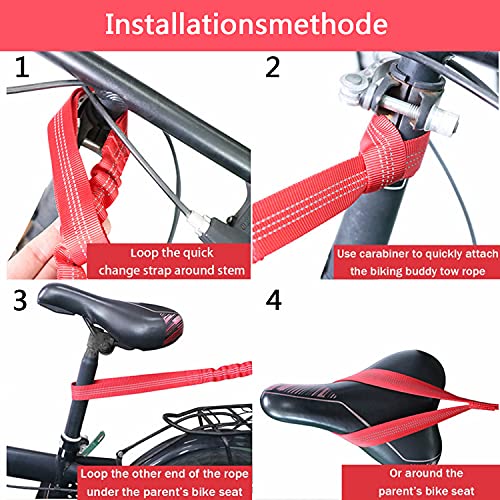 Installationsmethode

1

Loop the quick change strap around stem

2

Use carabiner to quickly attach the biking buddy tow rope

3

Loop the other end of the rope under the parent's bike seat

4

Or around the parent's bike seat