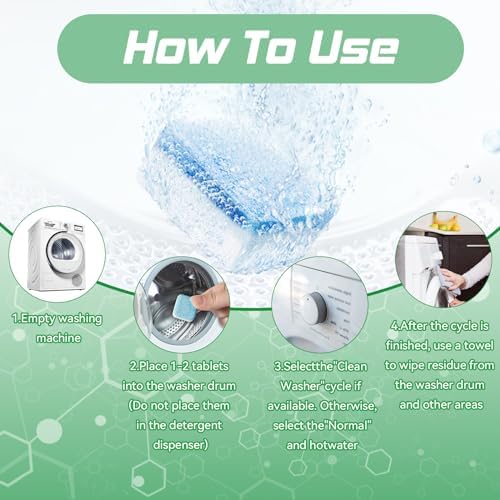 How To Use

1.Empty washing machine

2.Place 1-2 tablets into the washer drum (Do not place them in the detergent dispenser)

3.Selectthe"Clean Washer"cycle if available. Otherwise, select the"Normal" and hotwater

4.After the cycle is finished, use a towel to wipe residue from the washer drum and other areas