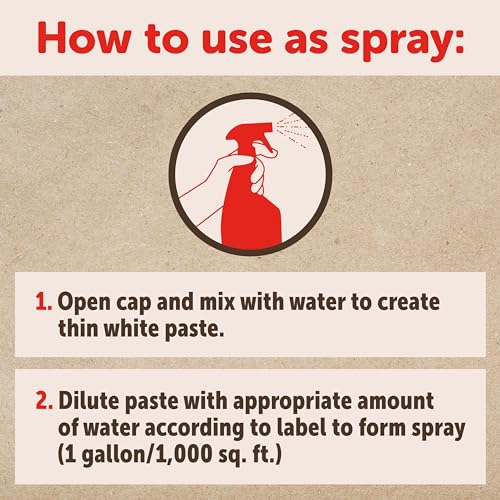 How to use as spray:

1. Open cap and mix with water to create thin white paste.

2. Dilute paste with appropriate amount of water according to label to form spray (1 gallon/1,000 sq. ft.)