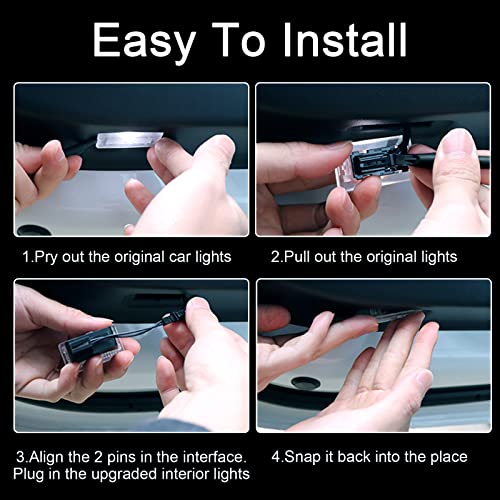 Easy To Install

1.Pry out the original car lights

2.Pull out the original lights

3.Align the 2 pins in the interface. Plug in the upgraded interior lights

4.Snap it back into the place