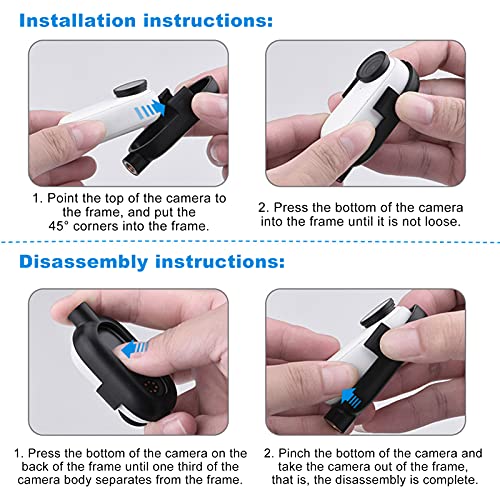 Installation instructions:

1. Point the top of the camera to the frame, and put the 45° corners into the frame.

2. Press the bottom of the camera into the frame until it is not loose.

Disassembly instructions:

1. Press the bottom of the camera on the back of the frame until one third of the camera body separates from the frame.

2. Pinch the bottom of the camera and take the camera out of the frame, that is, the disassembly is complete.