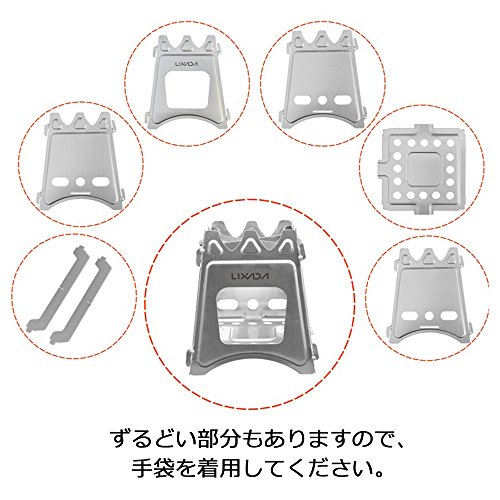 LIXADA

LIXADA

ずるどい部分もありますので、
手袋を着用してください。