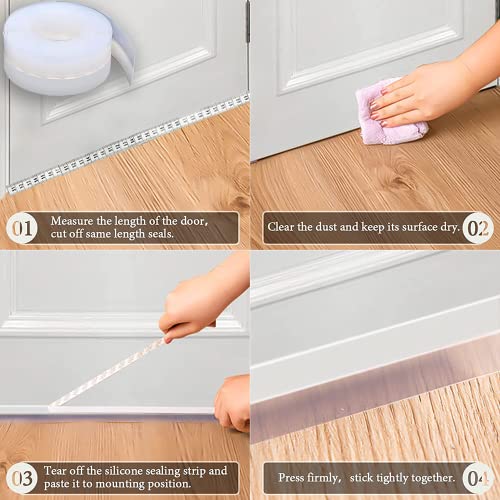 01 Measure the length of the door, cut off same length seals.

Clear the dust and keep its surface dry. 02

03 Tear off the silicone sealing strip and paste it to mounting position.

Press firmly, stick tightly together. 04