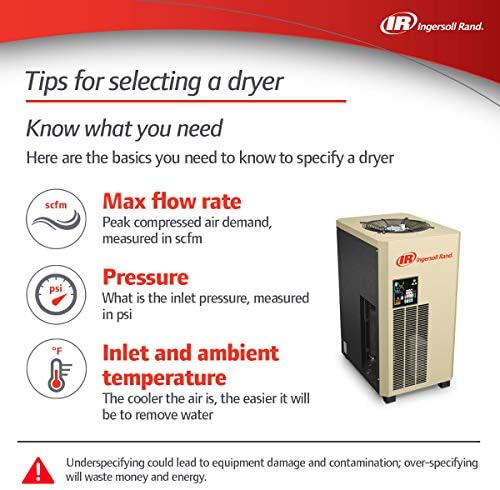 IR Ingersoll Rand.

Tips for selecting a dryer

Know what you need

Here are the basics you need to know to specify a dryer

scfm

Max flow rate
Peak compressed air demand, measured in scfm

psi

Pressure
What is the inlet pressure, measured in psi

°F

Inlet and ambient temperature
The cooler the air is, the easier it will be to remove water

IR Ingersoll Rand.

Underspecifying could lead to equipment damage and contamination; over-specifying will waste money and energy.