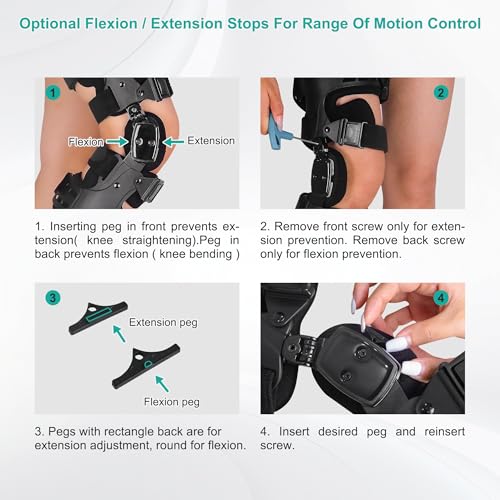 Optional Flexion / Extension Stops For Range Of Motion Control

1

Flexion

Extension

1. Inserting peg in front prevents extension( knee straightening).Peg in back prevents flexion ( knee bending )

2

2. Remove front screw only for extension prevention. Remove back screw only for flexion prevention.

3

Extension peg

Flexion peg

3. Pegs with rectangle back are for extension adjustment, round for flexion.

4

4. Insert desired peg and reinsert screw.