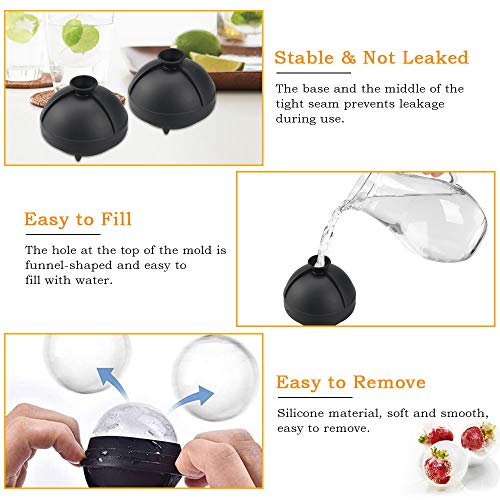 Stable & Not Leaked

The base and the middle of the tight seam prevents leakage during use.

Easy to Fill

The hole at the top of the mold is funnel-shaped and easy to fill with water.

Easy to Remove

Silicone material, soft and smooth, easy to remove.