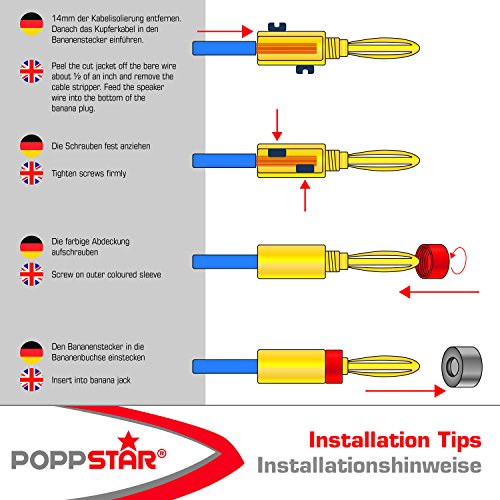 14mm der Kabelisolierung entfernen. Danach das Kupferkabel in den Bananenstecker einführen.

Peel the cut jacket off the bare wire about ½ of an inch and remove the cable stripper. Feed the speaker wire into the bottom of the banana plug.

Die Schrauben fest anziehen

Tighten screws firmly

Die farbige Abdeckung aufschrauben

Screw on outer coloured sleeve

Den Bananenstecker in die Bananenbuchse einstecken

Insert into banana jack

POPPSTAR®

Installation Tips
Installationshinweise