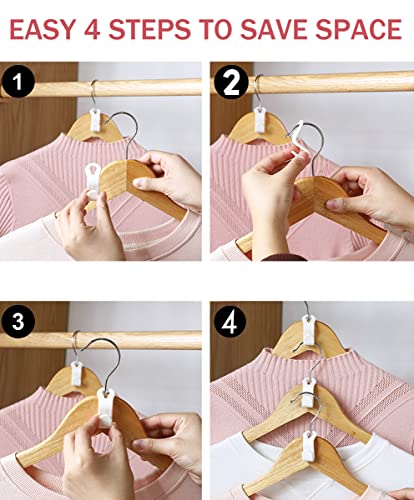 EASY 4 STEPS TO SAVE SPACE

1

2

3

4