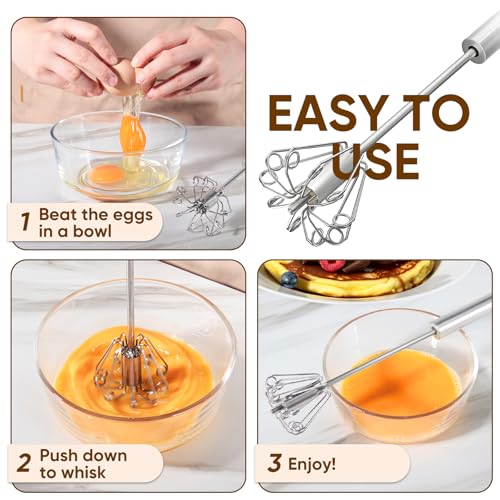 EASY TO USE

1 Beat the eggs in a bowl

2 Push down to whisk

3 Enjoy!