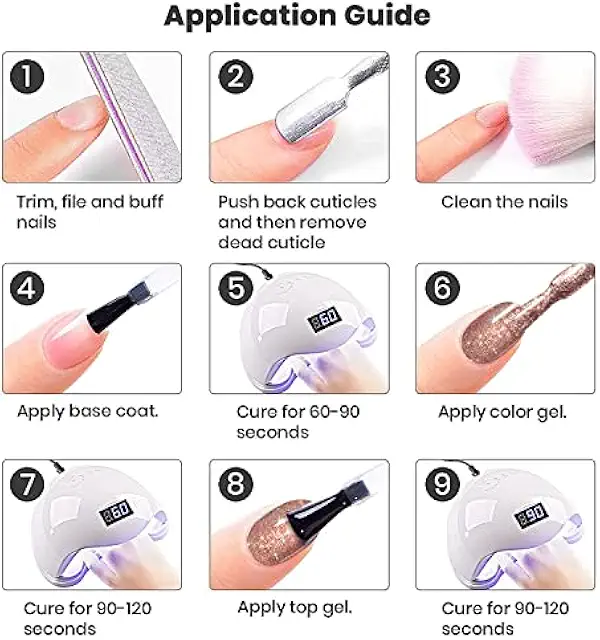 Application Guide

1
Trim, file and buff nails

2
Push back cuticles and then remove dead cuticle

3
Clean the nails

4
Apply base coat.

5
60
Cure for 60-90 seconds

6
Apply color gel.

7
60
Cure for 90-120 seconds

8
Apply top gel.

9
90
Cure for 90-120 seconds