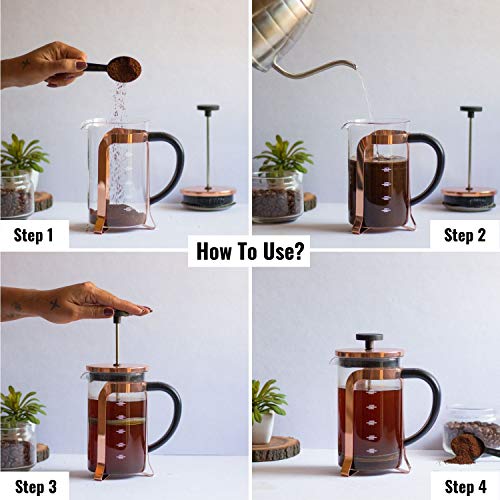 Step 1

Step 2

How To Use?

Step 3

Step 4